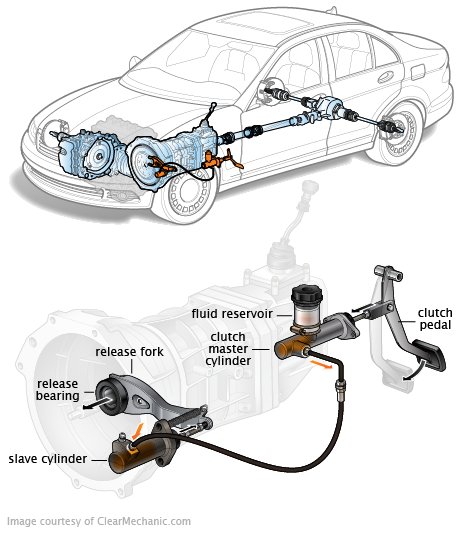 fluid reservoir

clutch pedal

clutch master cylinder

release fork

release bearing

slave cylinder

Image courtesy of ClearMechanic.com