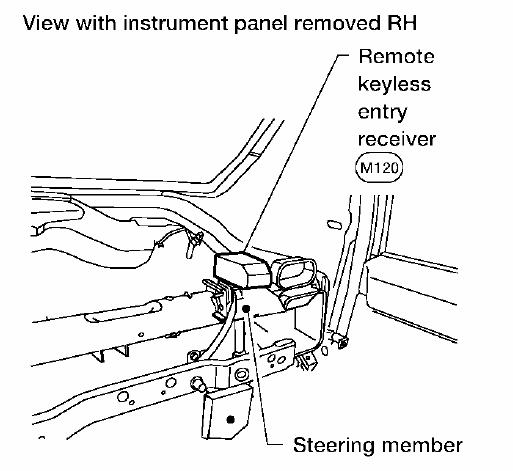 View with instrument panel removed RH

Remote keyless entry receiver
M120

Steering member